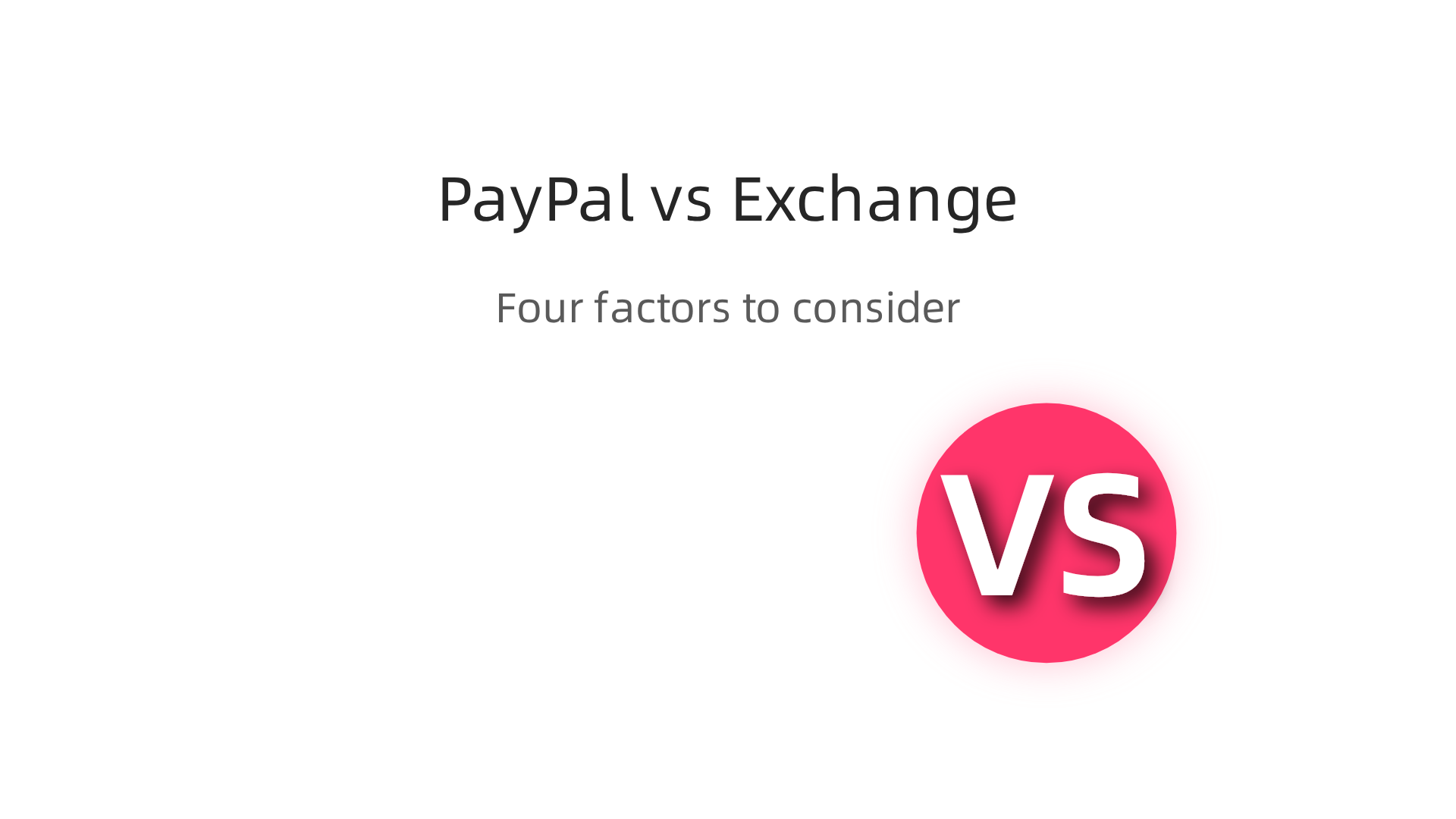 PayPal vs Exchange

Four factors to consider

VS